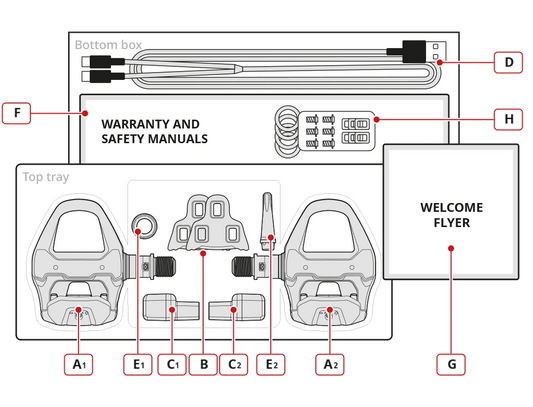 Bottom box

D

F

WARRANTY AND SAFETY MANUALS

H

Top tray

WELCOME FLYER

$A_1$ $E_1$ $C_1$ B $C_2$ $E_2$ $A_2$ G